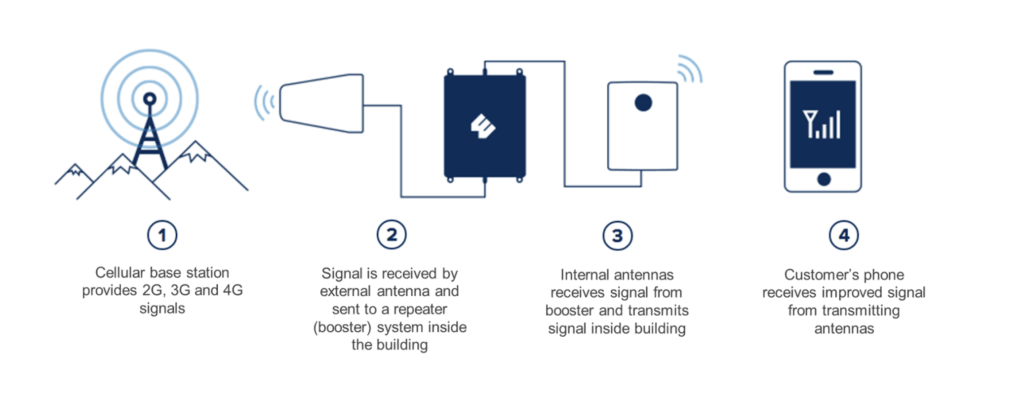 1

Cellular base station provides 2G, 3G and 4G signals

2

Signal is received by external antenna and sent to a repeater (booster) system inside the building

3

Internal antennas receives signal from booster and transmits signal inside building

4

Customer's phone receives improved signal from transmitting antennas